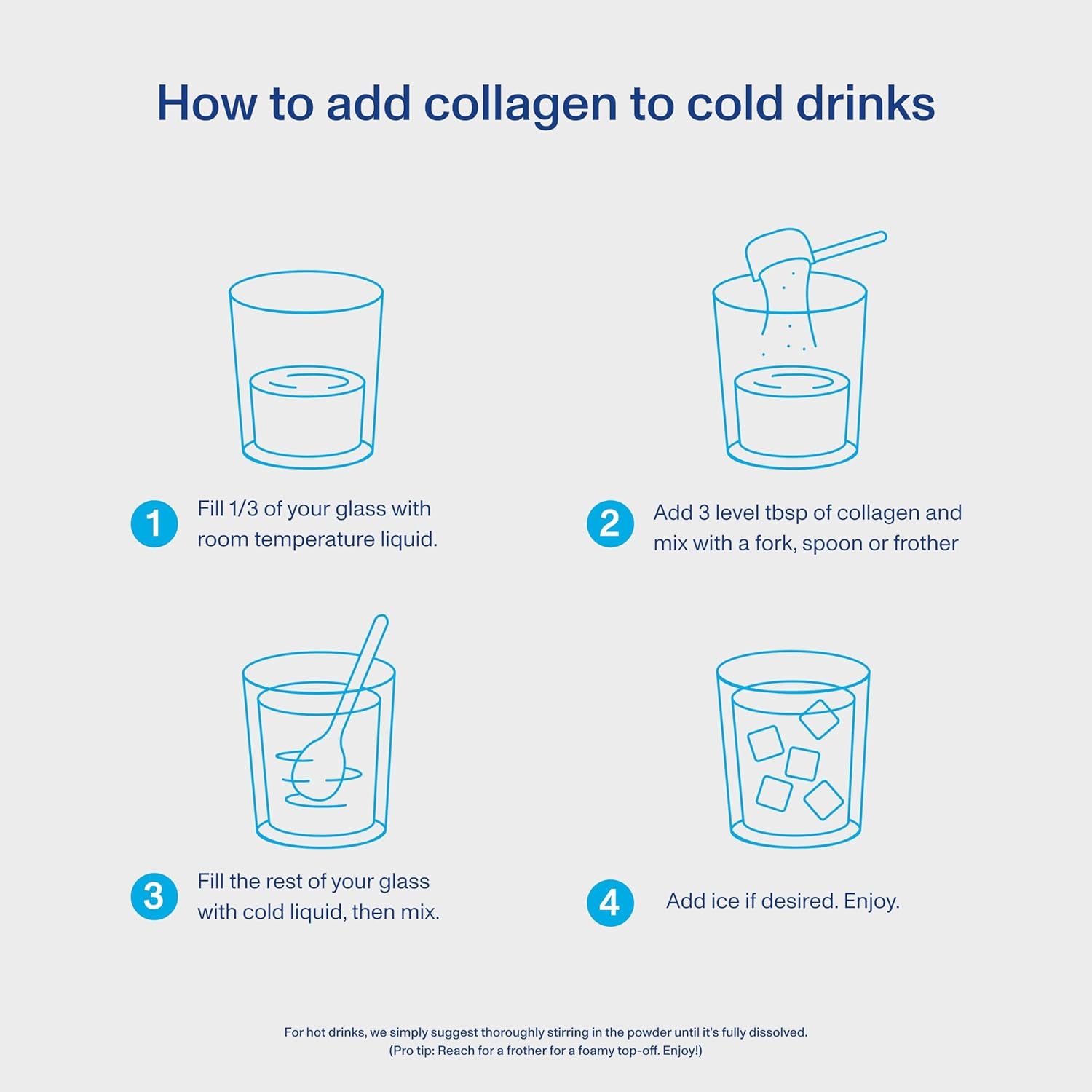 How to add collagen to cold drinks

1 Fill 1/3 of your glass with room temperature liquid.

2 Add 3 level tbsp of collagen and mix with a fork, spoon or frother

3 Fill the rest of your glass with cold liquid, then mix.

4 Add ice if desired. Enjoy.

For hot drinks, we simply suggest thoroughly stirring in the powder until it's fully dissolved. (Pro tip: Reach for a frother for a foamy top-off. Enjoy!)