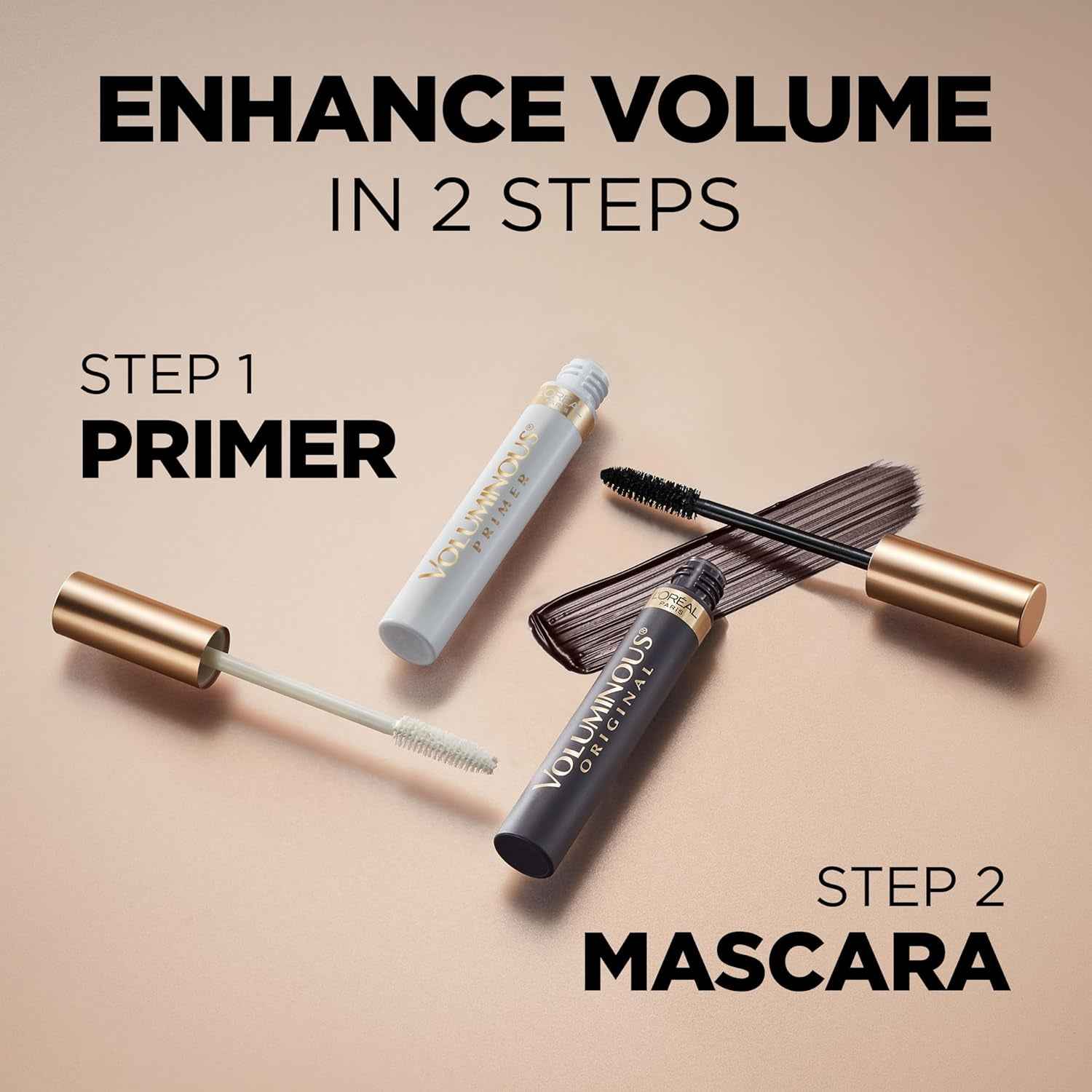 ENHANCE VOLUME
IN 2 STEPS

STEP 1
PRIMER

L'ORÉAL
VOLUMINOUS®
PRIMER

L'ORÉAL
PARIS
VOLUMINOUS®
ORIGINAL

STEP 2
MASCARA